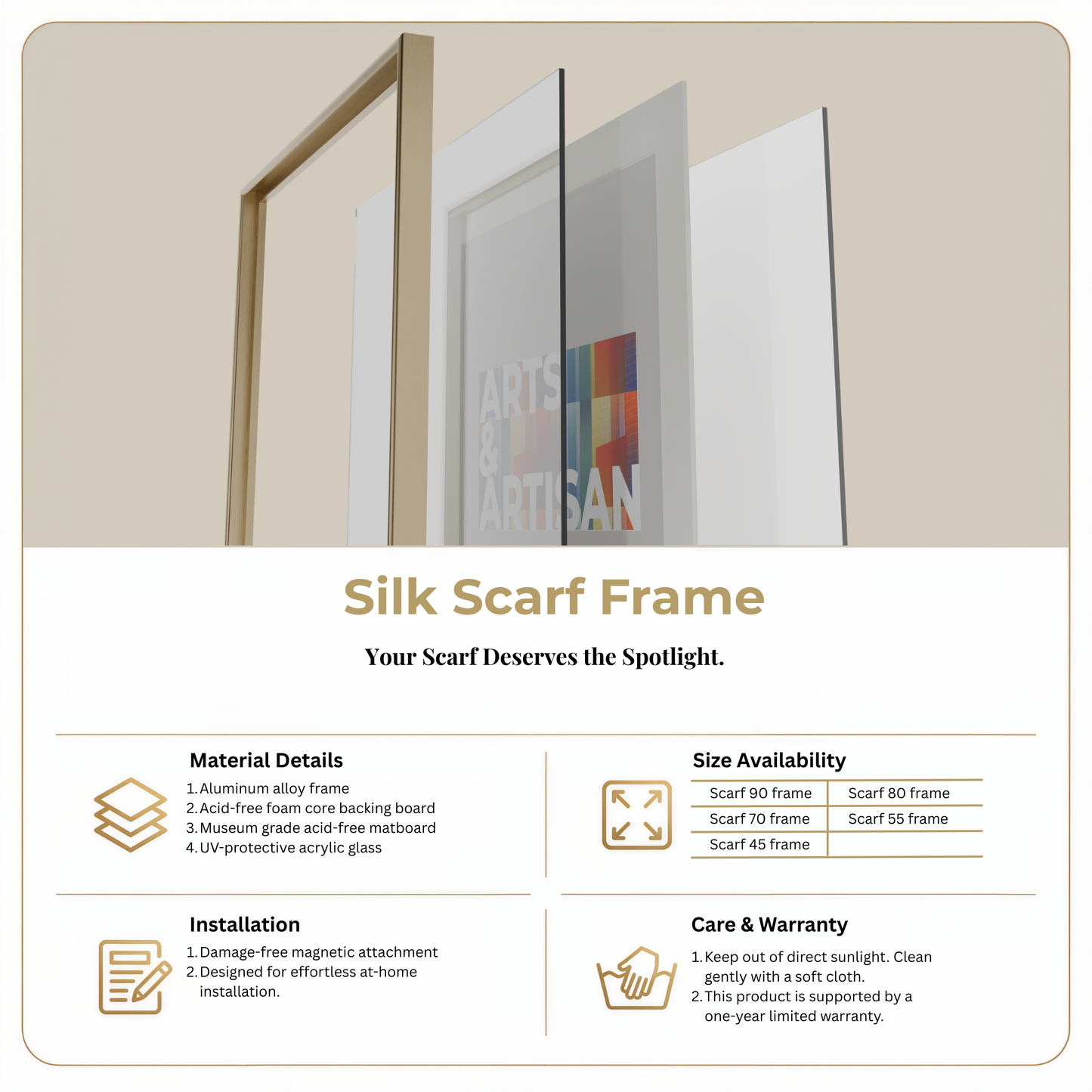 ARTS & ARTISAN

Silk Scarf Frame

Your Scarf Deserves the Spotlight.

Material Details
1. Aluminum alloy frame
2. Acid-free foam core backing board
3. Museum grade acid-free matboard
4. UV-protective acrylic glass

Size Availability

| Scarf 90 frame | Scarf 80 frame |
|---|---|
| Scarf 70 frame | Scarf 55 frame |
| Scarf 45 frame | |

Installation
1. Damage-free magnetic attachment
2. Designed for effortless at-home installation.

Care & Warranty
1. Keep out of direct sunlight. Clean gently with a soft cloth.
2. This product is supported by a one-year limited warranty.